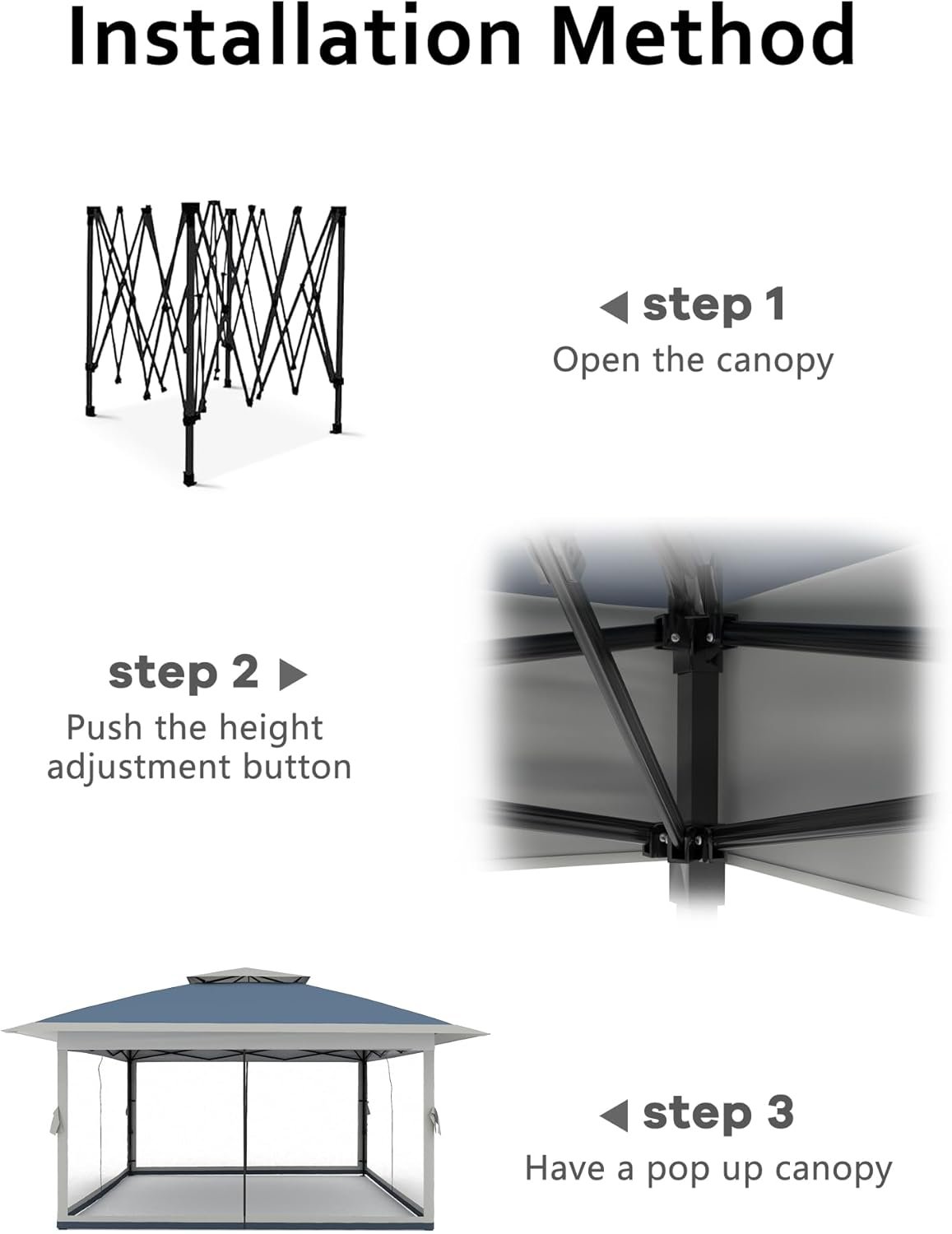 Installation Method

◀ step 1
Open the canopy

step 2 ▶
Push the height adjustment button

◀ step 3
Have a pop up canopy