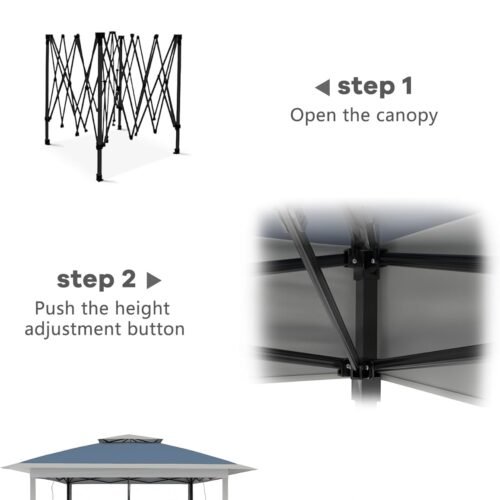 ◀ step 1
Open the canopy

step 2 ▶
Push the height adjustment button